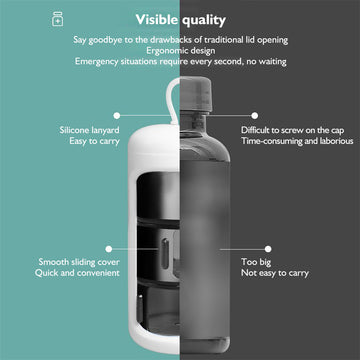 Visible quality

Say goodbye to the drawbacks of traditional lid opening
Ergonomic design
Emergency situations require every second, no waiting

Silicone lanyard
Easy to carry

Difficult to screw on the cap
Time-consuming and laborious

Smooth sliding cover
Quick and convenient

Too big
Not easy to carry