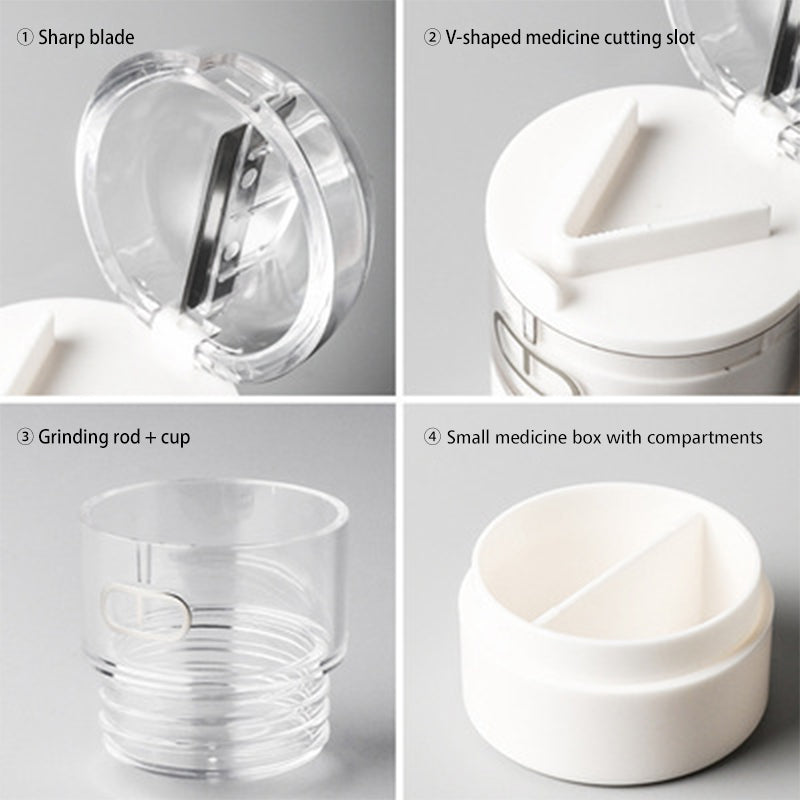 ① Sharp blade

② V-shaped medicine cutting slot

③ Grinding rod + cup

④ Small medicine box with compartments