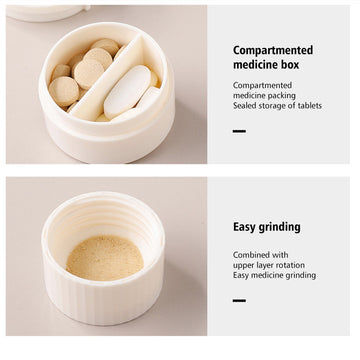 Compartmented medicine box

Compartmented
medicine packing
Sealed storage of tablets

Easy grinding

Combined with
upper layer rotation
Easy medicine grinding