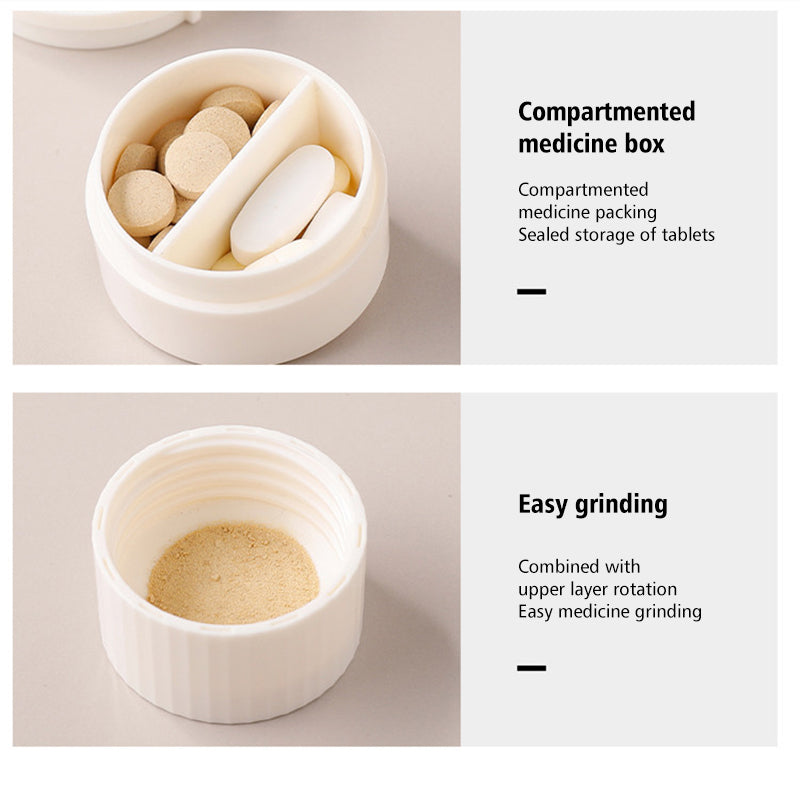 Compartmented medicine box

Compartmented
medicine packing
Sealed storage of tablets

Easy grinding

Combined with
upper layer rotation
Easy medicine grinding