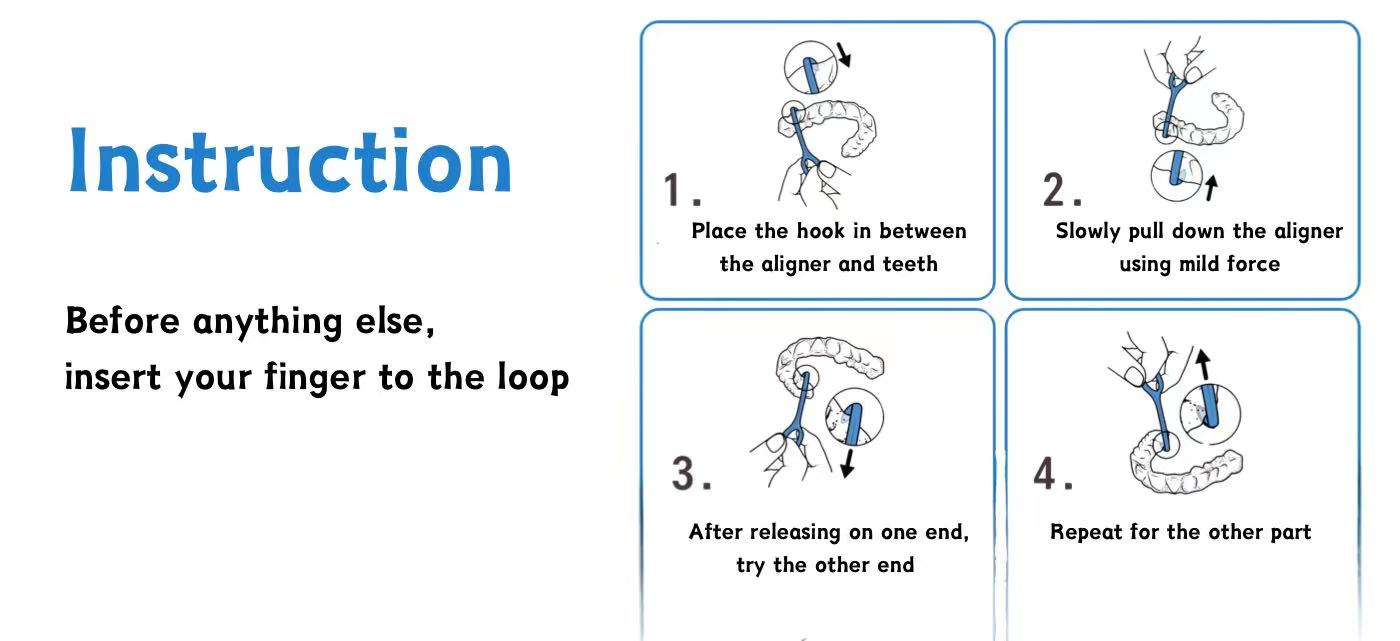 Instruction

Before anything else,
insert your finger to the loop

1.
Place the hook in between the aligner and teeth

2.
Slowly pull down the aligner using mild force

3.
After releasing on one end, try the other end

4.
Repeat for the other part